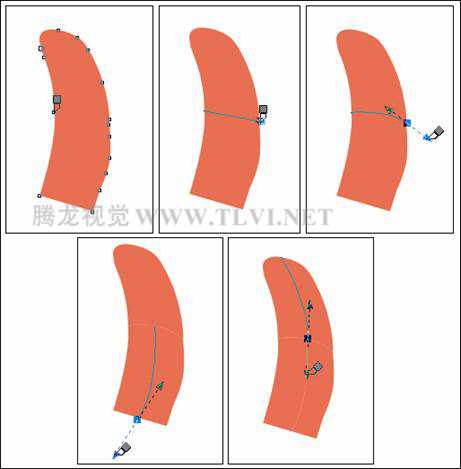 腾龙视觉 WWW.TLVI.NET